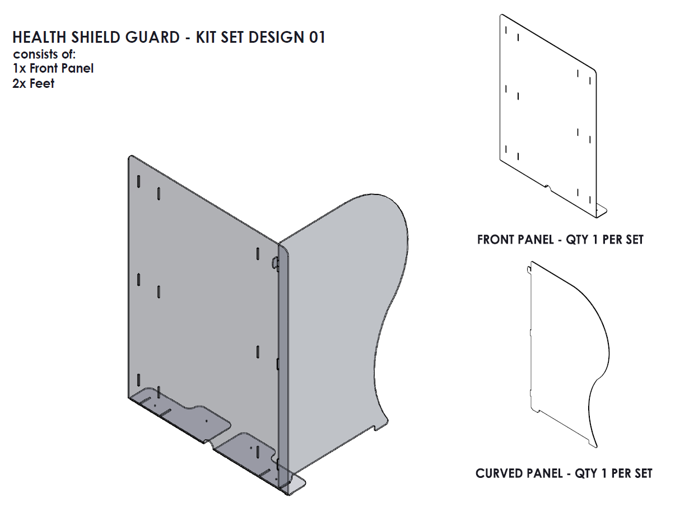 HEALTH SHIELD GUARD - KIT SET DESIGN 01
consists of:
1x Front Panel
2x Feet

FRONT PANEL - QTY 1 PER SET

CURVED PANEL - QTY 1 PER SET