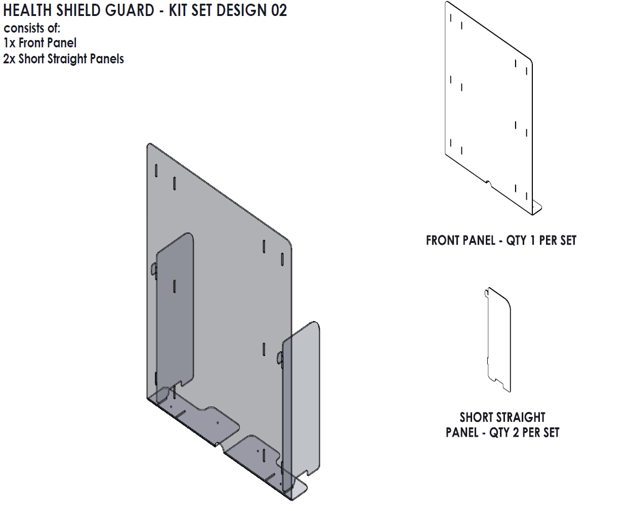 HEALTH SHIELD GUARD - KIT SET DESIGN 02
consists of:
1x Front Panel
2x Short Straight Panels

FRONT PANEL - QTY 1 PER SET

SHORT STRAIGHT PANEL - QTY 2 PER SET